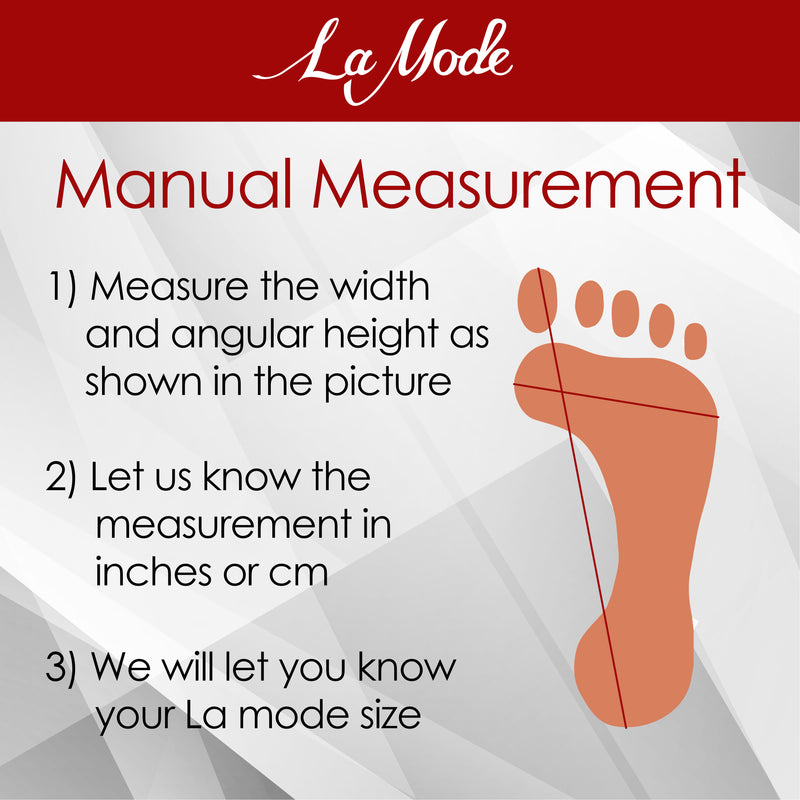 La Mode

Manual Measurement

1) Measure the width and angular height as shown in the picture

2) Let us know the measurement in inches or cm

3) We will let you know your La mode size